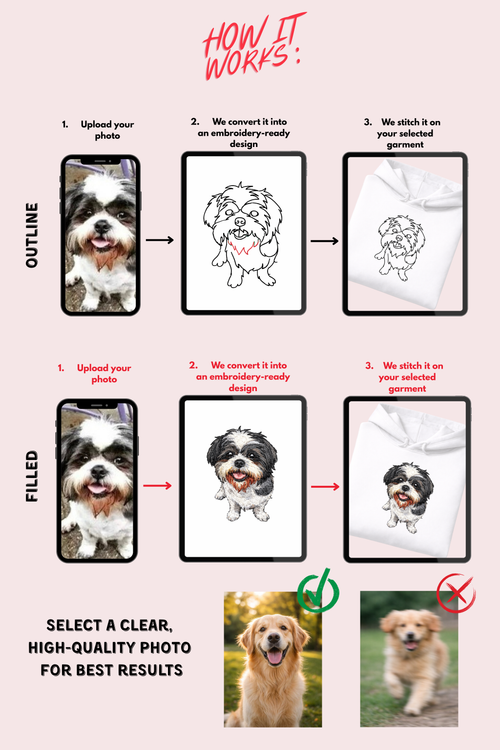 HOW IT WORKS:

OUTLINE

1. Upload your photo

2. We convert it into an embroidery-ready design

3. We stitch it on your selected garment

FILLED

1. Upload your photo

2. We convert it into an embroidery-ready design

3. We stitch it on your selected garment

SELECT A CLEAR, HIGH-QUALITY PHOTO FOR BEST RESULTS