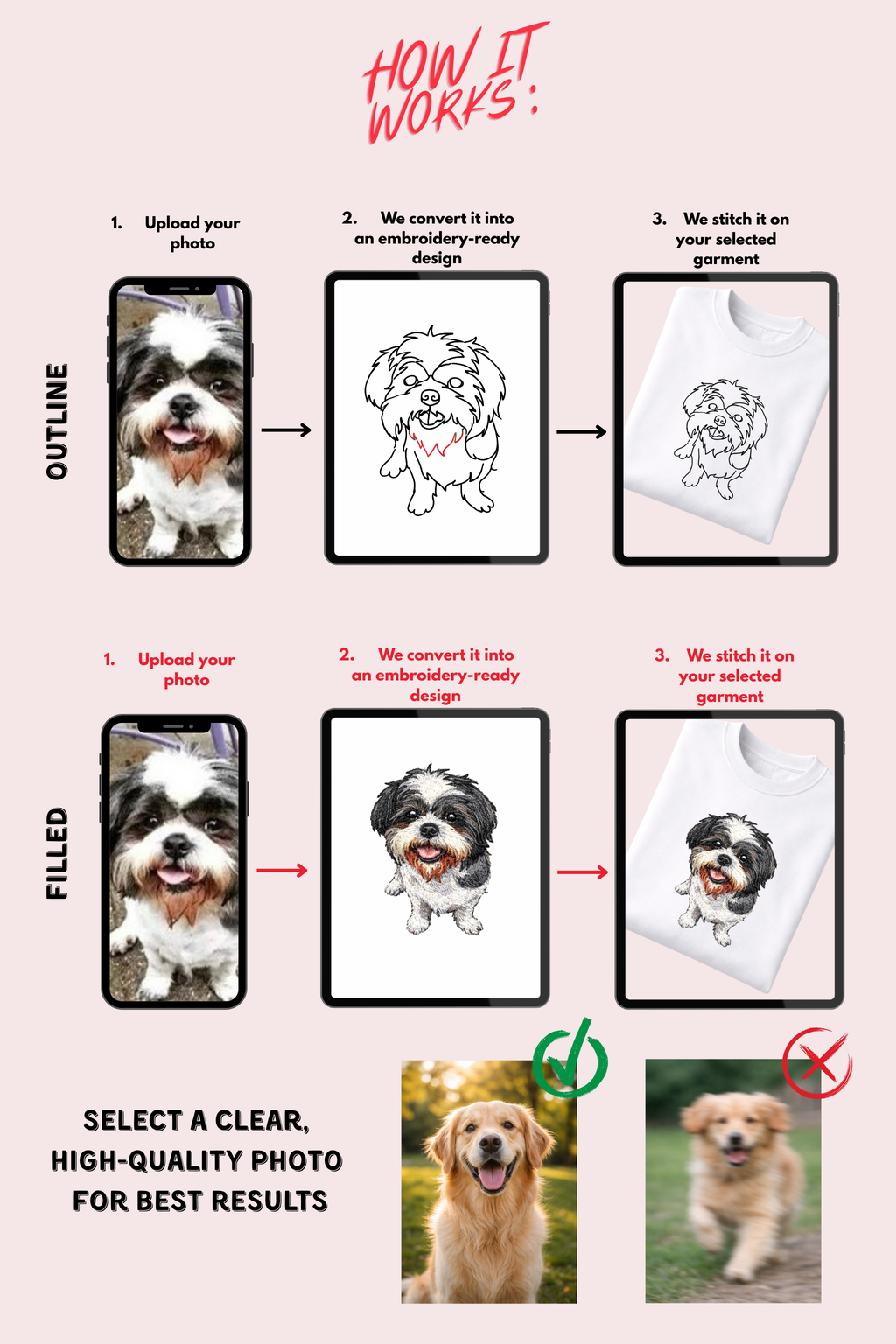 HOW IT WORKS:

OUTLINE

1. Upload your photo

2. We convert it into an embroidery-ready design

3. We stitch it on your selected garment

FILLED

1. Upload your photo

2. We convert it into an embroidery-ready design

3. We stitch it on your selected garment

SELECT A CLEAR, HIGH-QUALITY PHOTO FOR BEST RESULTS